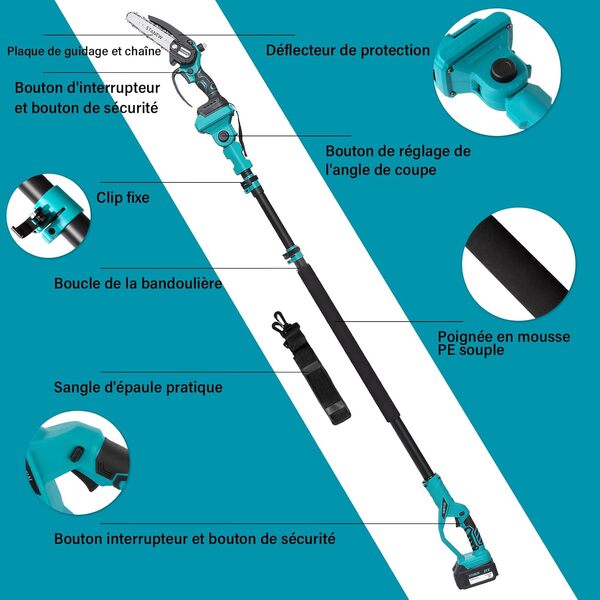 Plaque de guidage et chaîne

Déflecteur de protection

Bouton d'interrupteur et bouton de sécurité

Bouton de réglage de l'angle de coupe

Clip fixe

Boucle de la bandoulière

Poignée en mousse PE souple

Sangle d'épaule pratique

Bouton interrupteur et bouton de sécurité